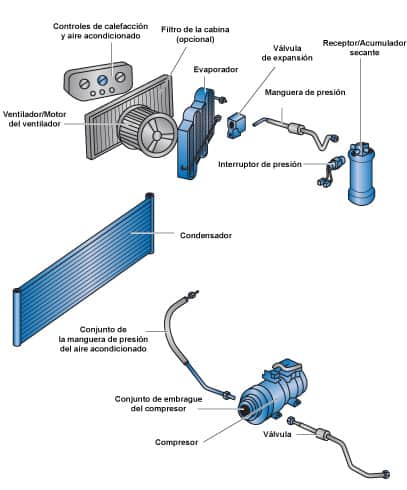 Controles de calefacción y aire acondicionado

Filtro de la cabina (opcional)

Válvula de expansión

Receptor/Acumulador secante

Evaporador

Manguera de presión

Ventilador/Motor del ventilador

Interruptor de presión

Condensador

Conjunto de la manguera de presión del aire acondicionado

Conjunto de embrague del compresor

Compresor

Válvula